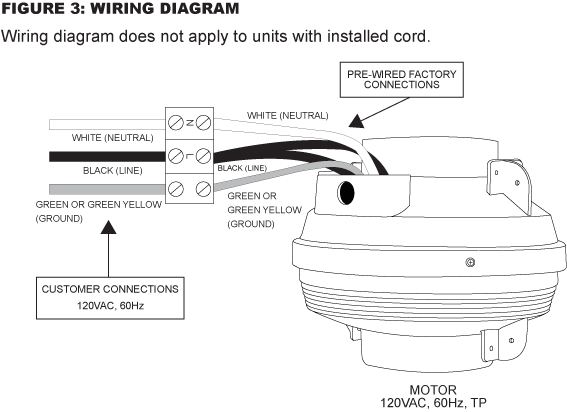 FIGURE 3: WIRING DIAGRAM

Wiring diagram does not apply to units with installed cord.

PRE-WIRED FACTORY CONNECTIONS

WHITE (NEUTRAL)

N

WHITE (NEUTRAL)

L

BLACK (LINE)

BLACK (LINE)

GREEN OR GREEN YELLOW (GROUND)

GREEN OR GREEN YELLOW (GROUND)

CUSTOMER CONNECTIONS 120VAC, 60Hz

MOTOR
120VAC, 60Hz, TP